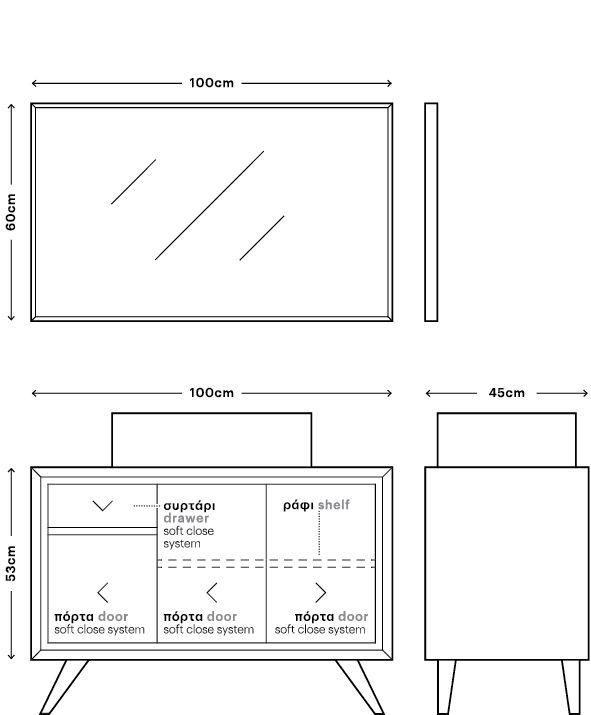 100cm

60cm

100cm

45cm

53cm

συρτάρι drawer soft close system

ράφι shelf

πόρτα door soft close system

πόρτα door soft close system

πόρτα door soft close system