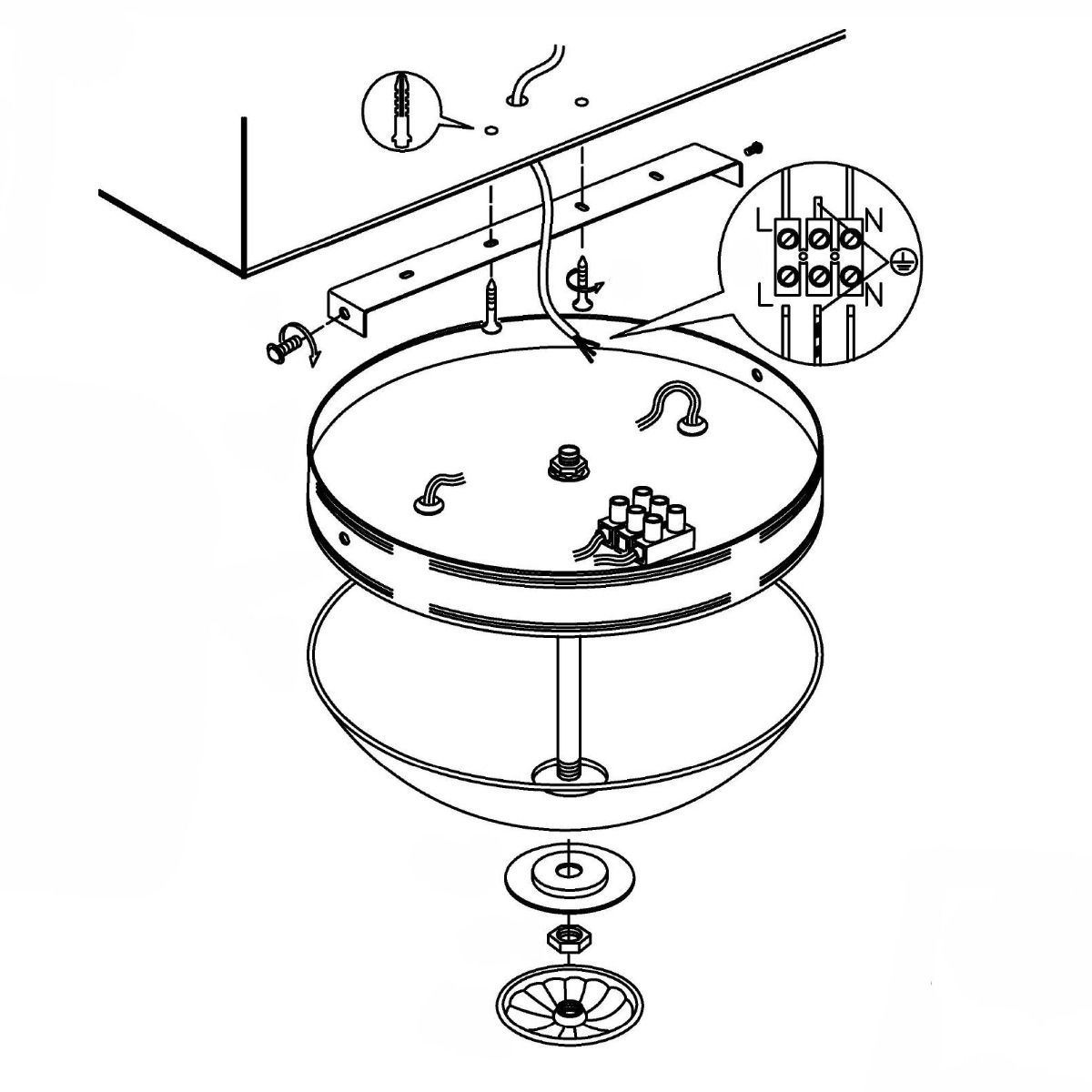 L N
L N